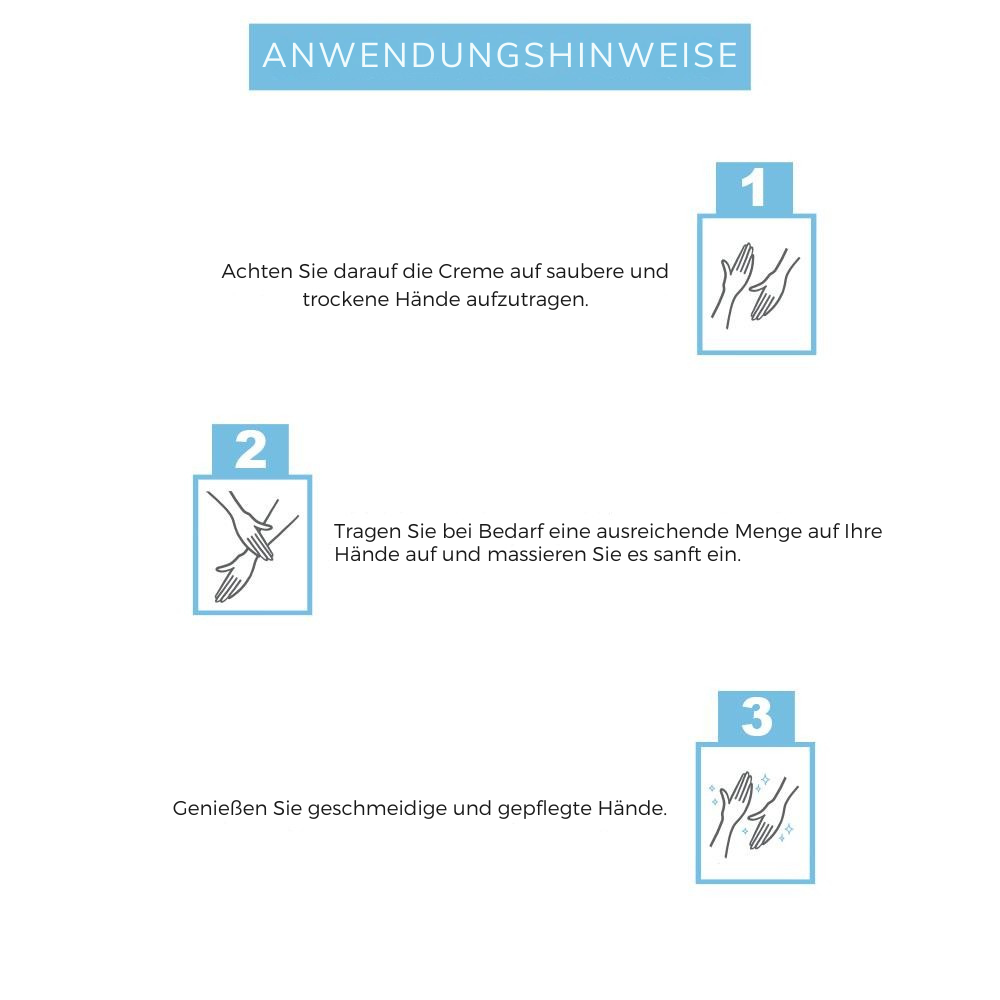 ANWENDUNGSHINWEISE

1

Achten Sie darauf die Creme auf saubere und trockene Hände aufzutragen.

2

Tragen Sie bei Bedarf eine ausreichende Menge auf Ihre Hände auf und massieren Sie es sanft ein.

3

Genießen Sie geschmeidige und gepflegte Hände.